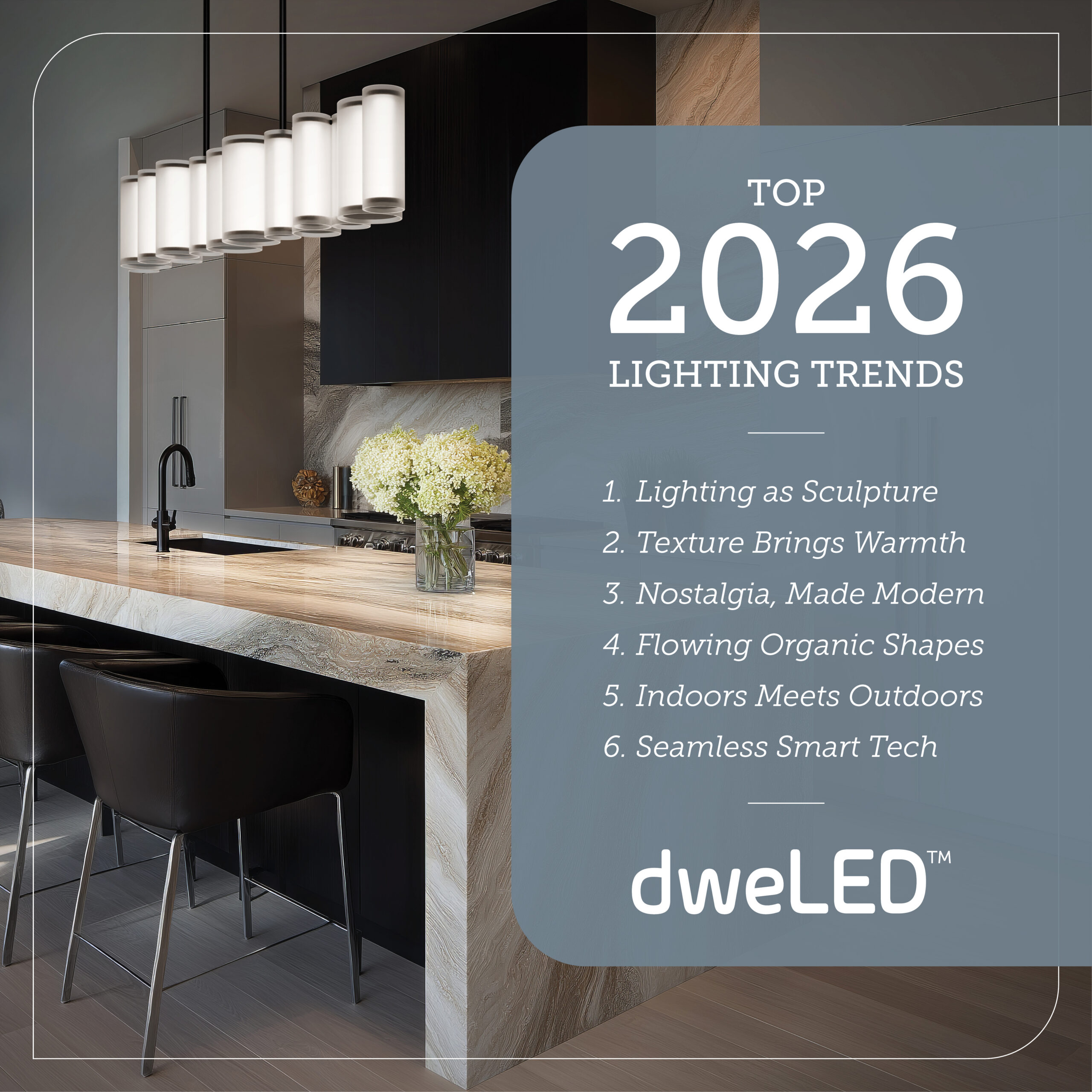 TOP
2026
LIGHTING TRENDS

1. Lighting as Sculpture
2. Texture Brings Warmth
3. Nostalgia, Made Modern
4. Flowing Organic Shapes
5. Indoors Meets Outdoors
6. Seamless Smart Tech

dweLED™